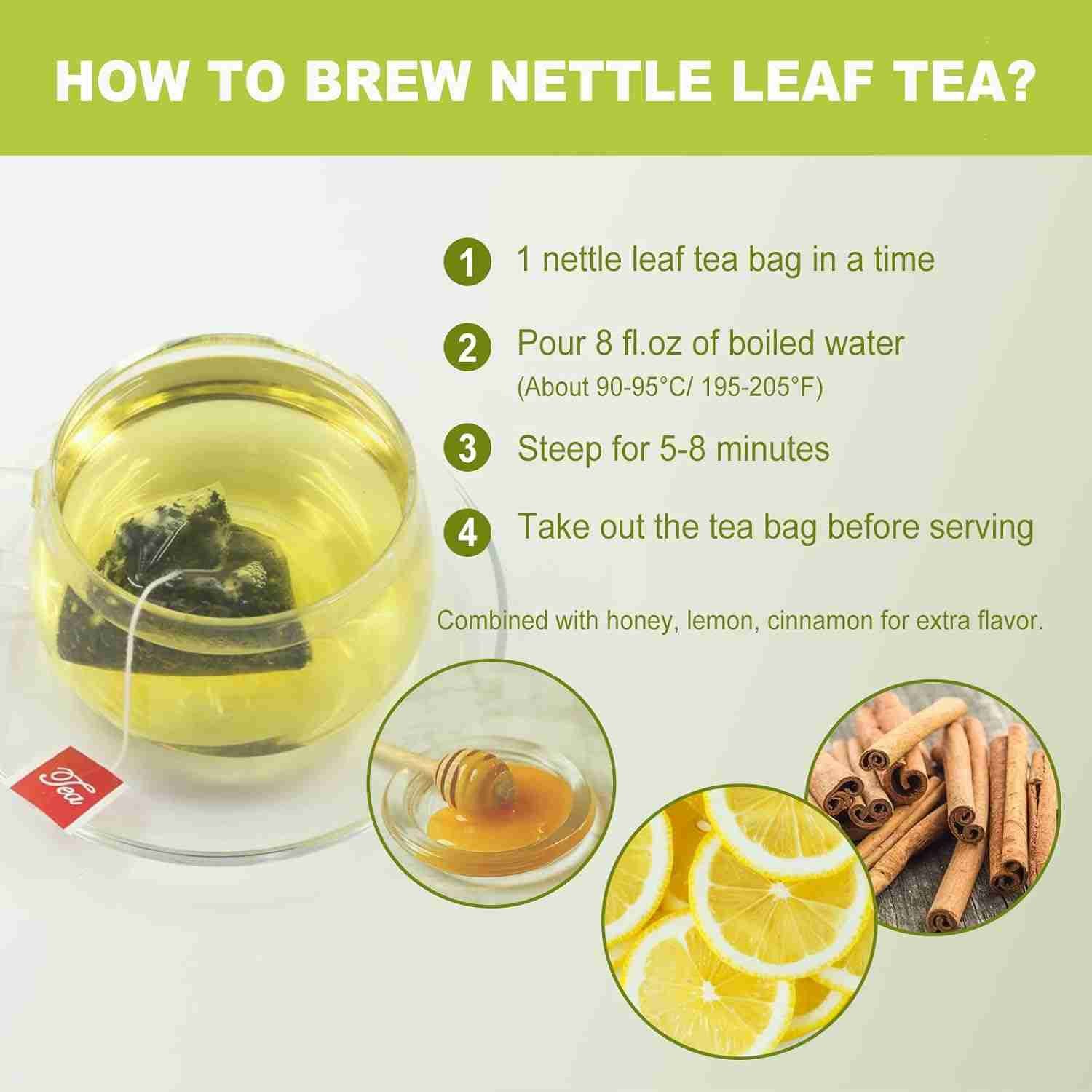 HOW TO BREW NETTLE LEAF TEA?

1 1 nettle leaf tea bag in a time

2 Pour 8 fl.oz of boiled water (About 90-95°C/ 195-205°F)

3 Steep for 5-8 minutes

4 Take out the tea bag before serving

Combined with honey, lemon, cinnamon for extra flavor.

Tea