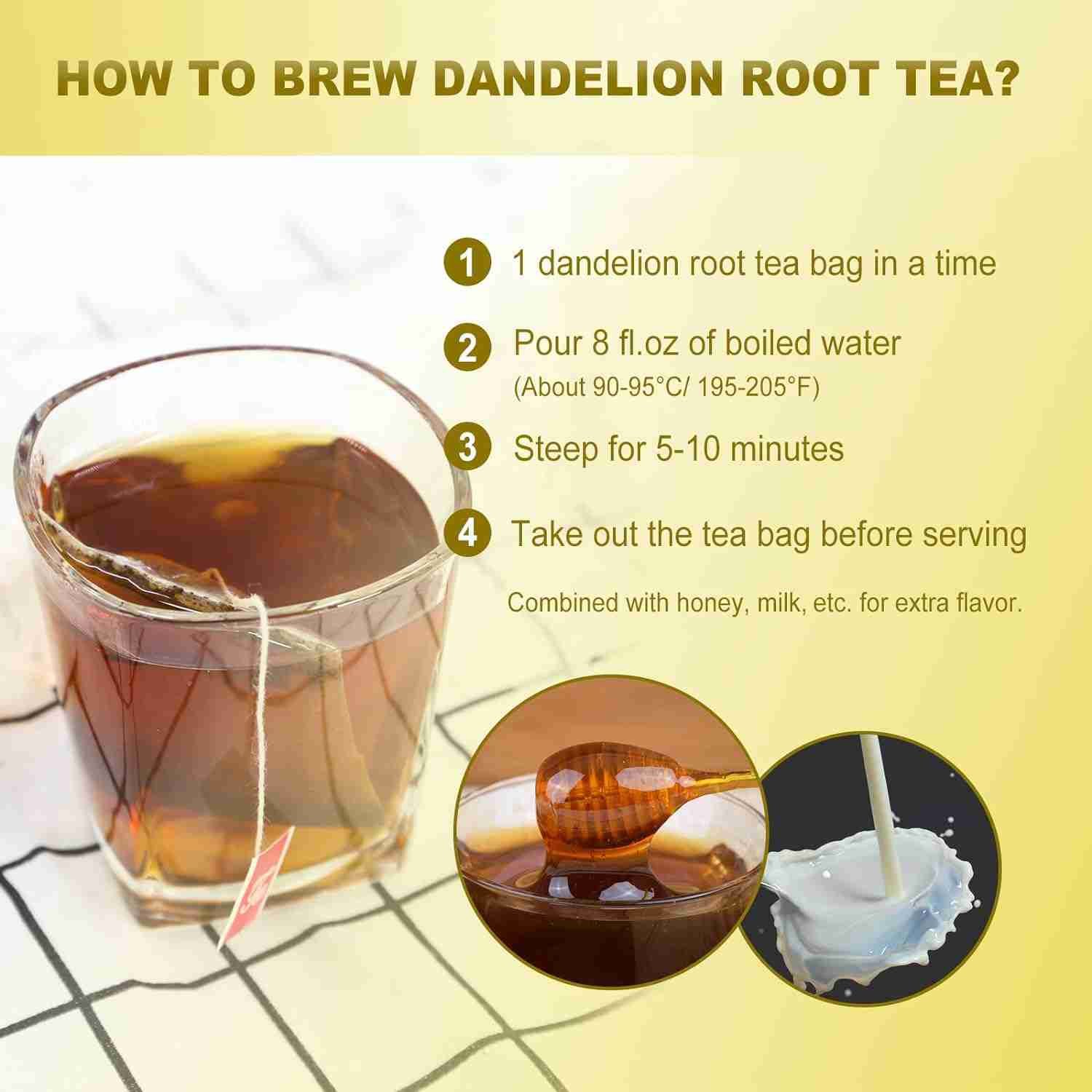 HOW TO BREW DANDELION ROOT TEA?

1 1 dandelion root tea bag in a time

2 Pour 8 fl.oz of boiled water
(About 90-95°C/ 195-205°F)

3 Steep for 5-10 minutes

4 Take out the tea bag before serving

Combined with honey, milk, etc. for extra flavor.